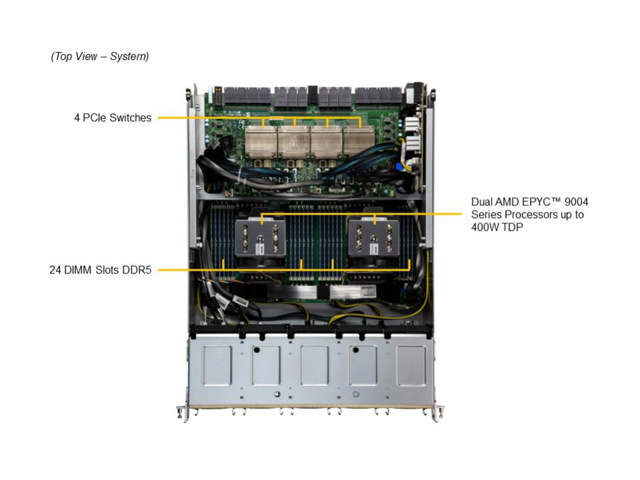 (Top View – System)

4 PCIe Switches

Dual AMD EPYC™ 9004 Series Processors up to 400W TDP

24 DIMM Slots DDR5