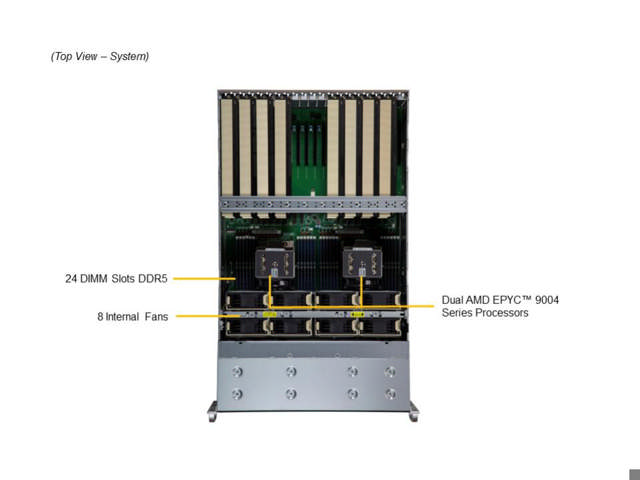 (Top View – System)

24 DIMM Slots DDR5

8 Internal Fans

Dual AMD EPYC™ 9004 Series Processors