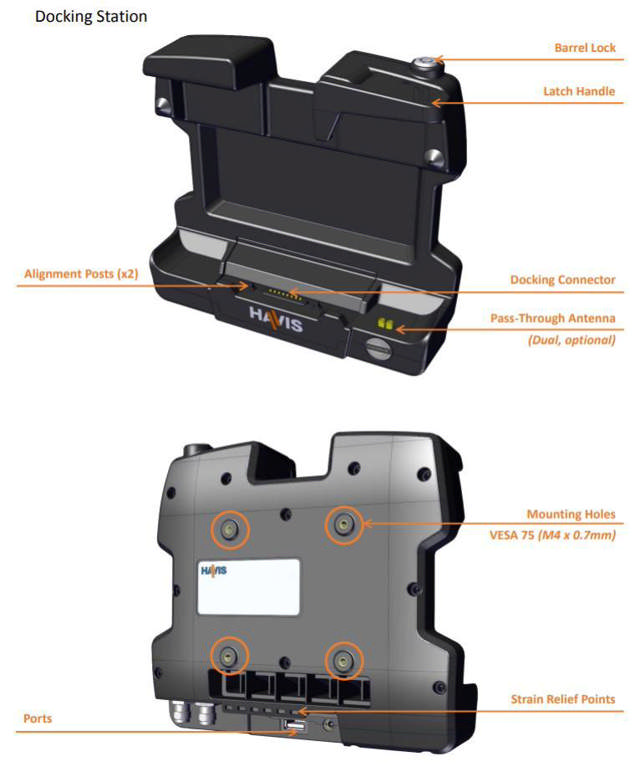 Docking Station

Barrel Lock

Latch Handle

Alignment Posts (x2)

Docking Connector

HAVIS

Pass-Through Antenna
(Dual, optional)

Mounting Holes
VESA 75 (M4 x 0.7mm)

HAVIS

Strain Relief Points

Ports