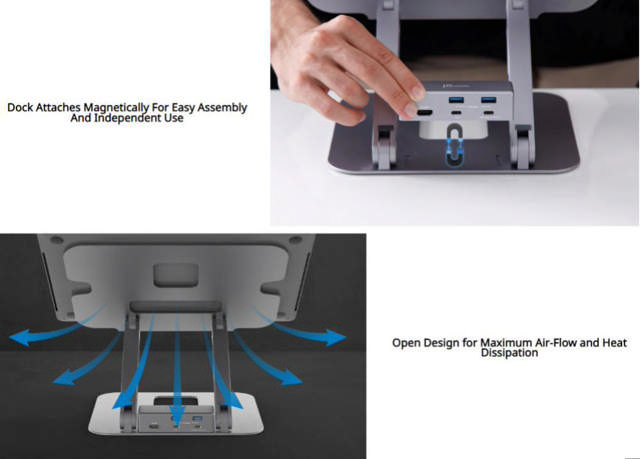 Dock Attaches Magnetically For Easy Assembly And Independent Use

Open Design for Maximum Air-Flow and Heat Dissipation