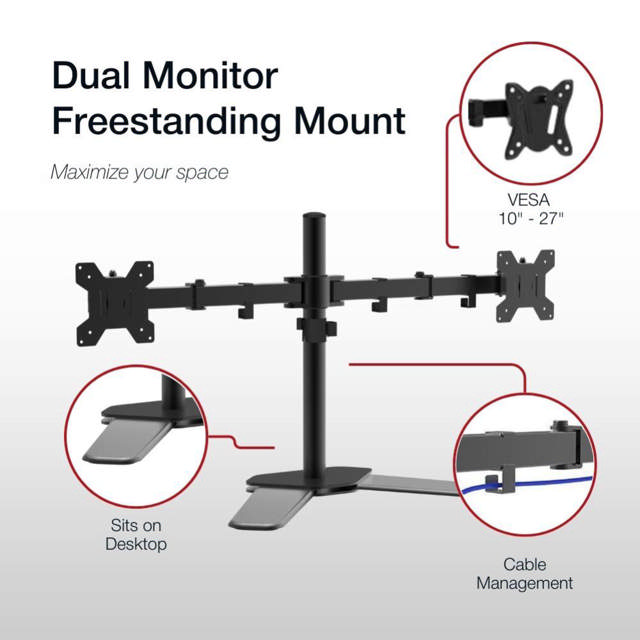 Dual Monitor Freestanding Mount

Maximize your space

VESA
10" - 27"

Sits on Desktop

Cable Management