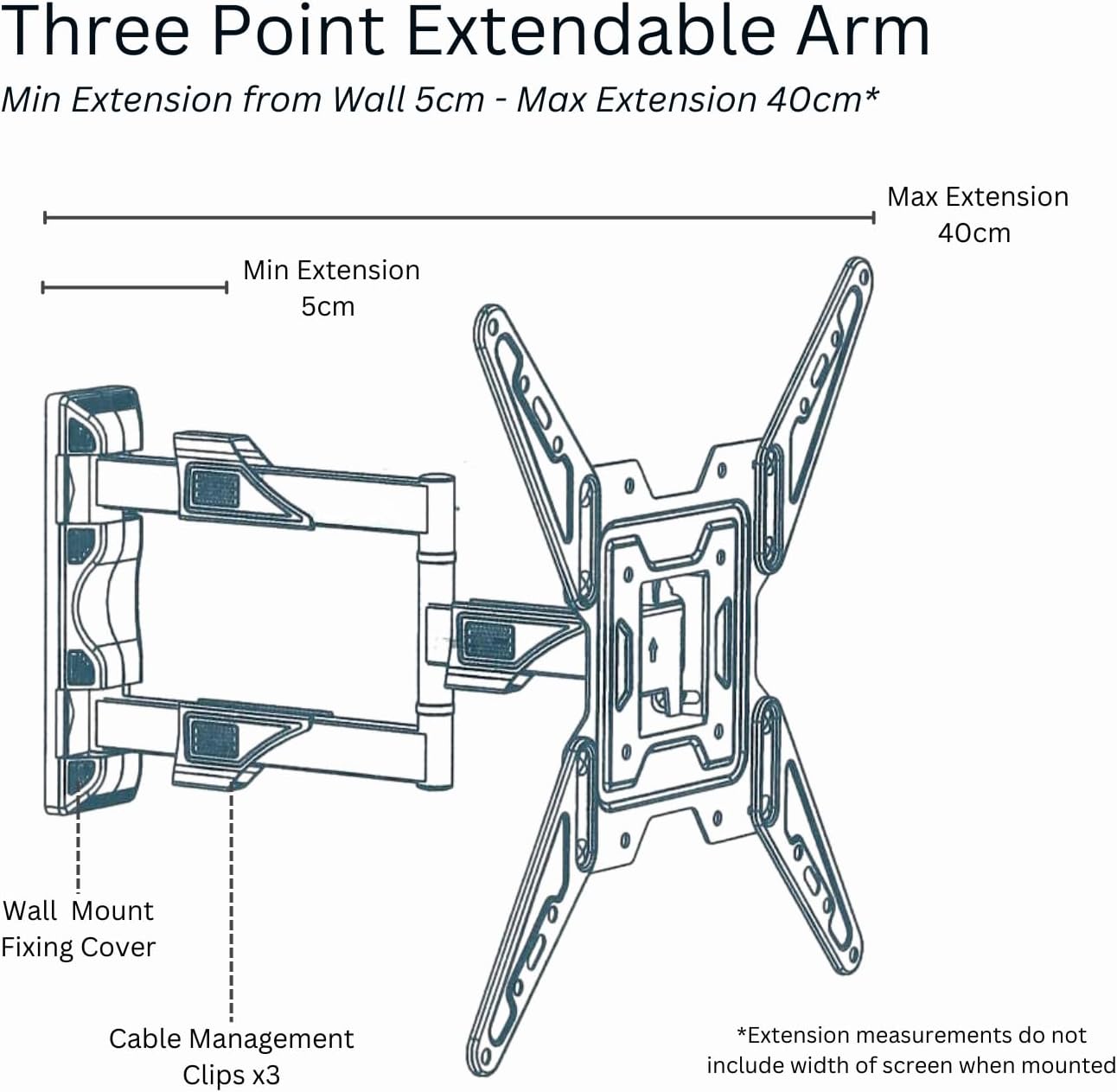 Three Point Extendable Arm

Min Extension from Wall 5cm - Max Extension 40cm*

Max Extension 40cm

Min Extension 5cm

Wall Mount Fixing Cover

Cable Management Clips x3

*Extension measurements do not include width of screen when mounted