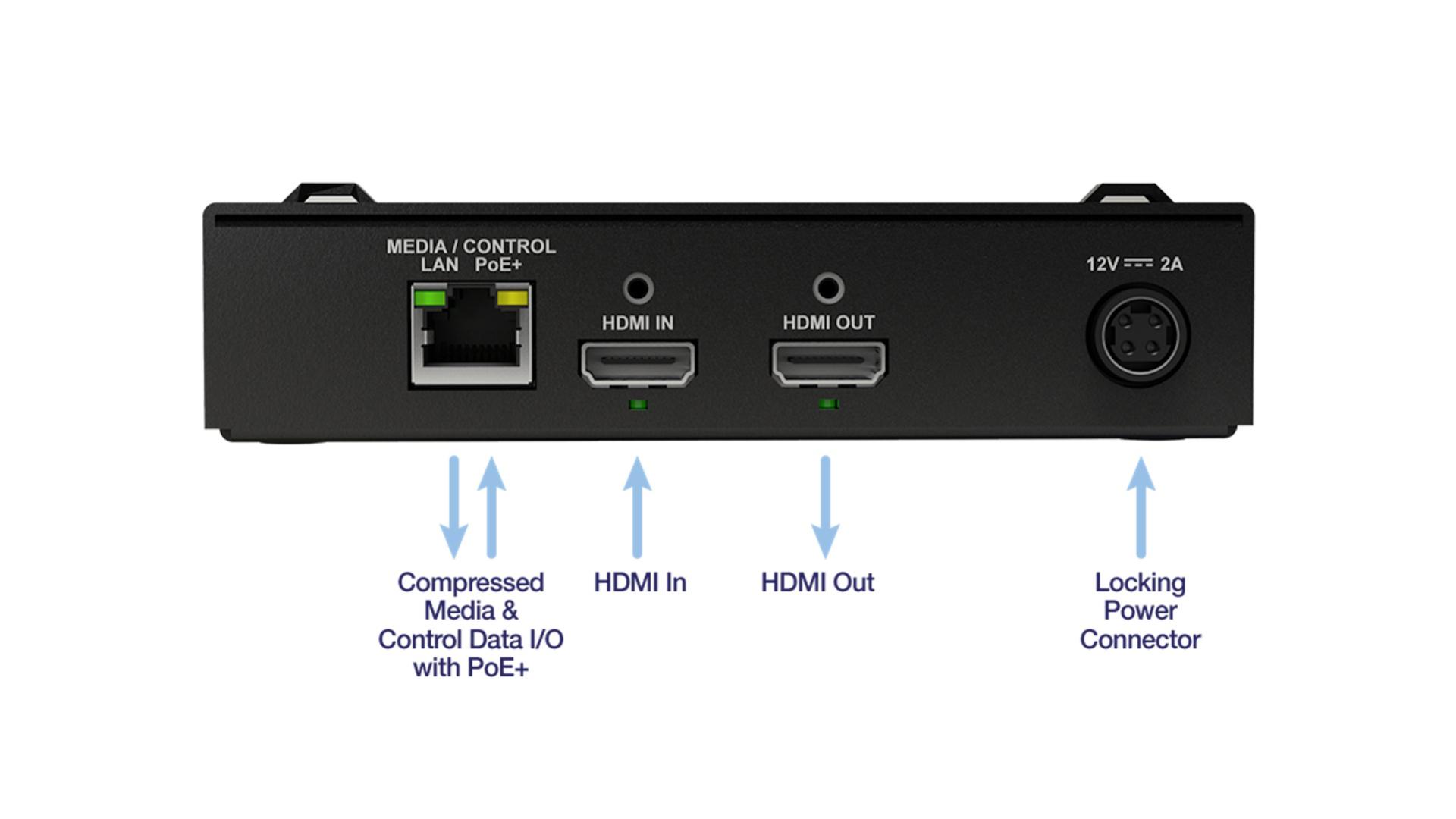 MEDIA / CONTROL
LAN PoE+

HDMI IN

HDMI OUT

12V ⎓ 2A

Compressed Media & Control Data I/O with PoE+

HDMI In

HDMI Out

Locking Power Connector