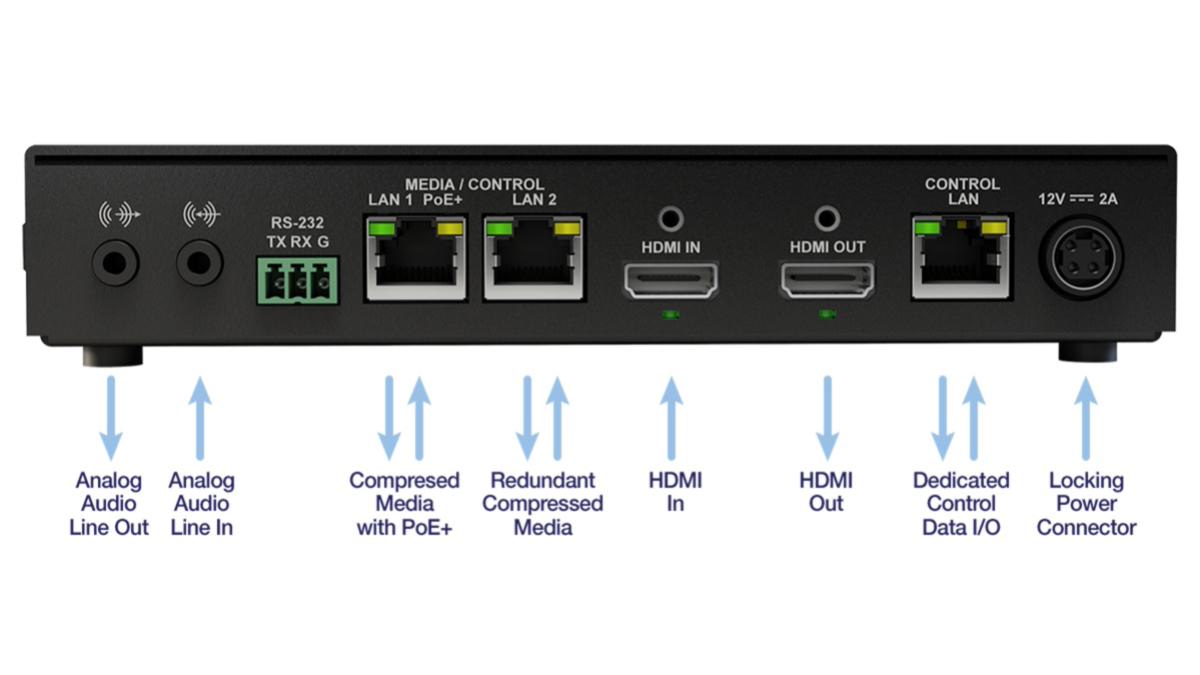 RS-232
TX RX G

MEDIA / CONTROL
LAN 1 PoE+ LAN 2

HDMI IN

HDMI OUT

CONTROL
LAN

12V ⎓ 2A

Analog Audio Line Out

Analog Audio Line In

Compressed Media with PoE+

Redundant Compressed Media

HDMI In

HDMI Out

Dedicated Control Data I/O

Locking Power Connector