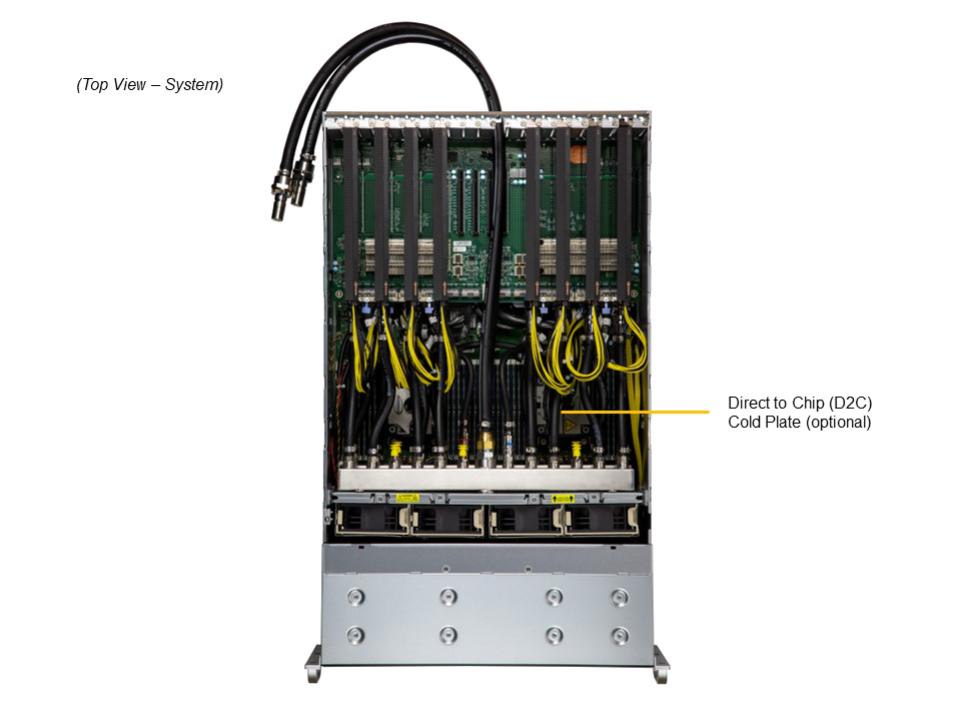 (Top View – System)

Direct to Chip (D2C)
Cold Plate (optional)