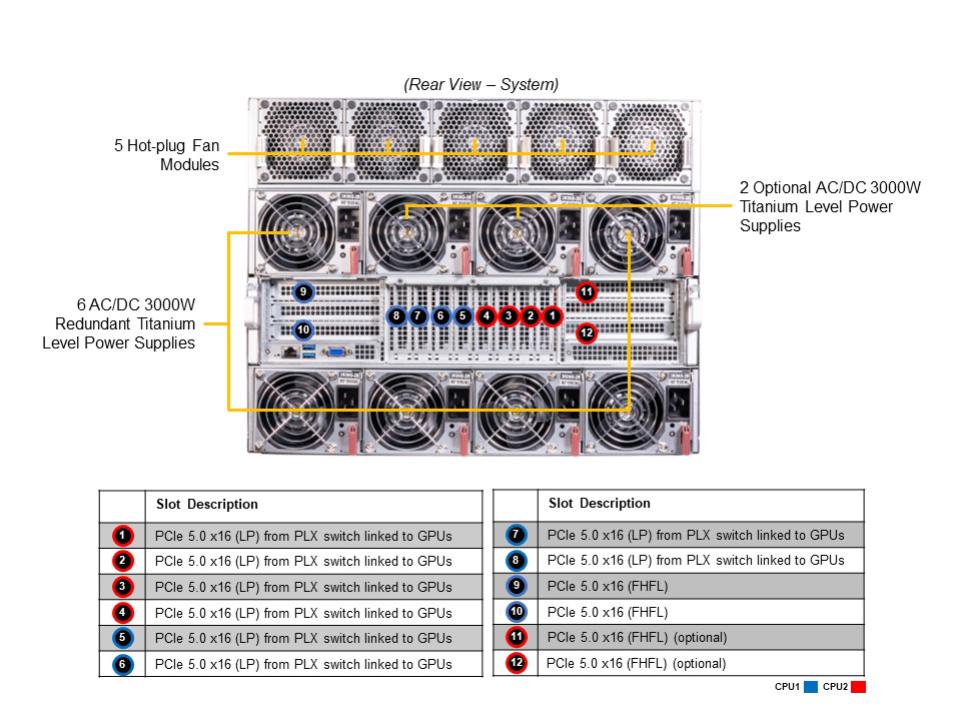 (Rear View – System)

5 Hot-plug Fan Modules

2 Optional AC/DC 3000W Titanium Level Power Supplies

6 AC/DC 3000W Redundant Titanium Level Power Supplies

9

10

8 7 6 5 4 3 2 1

11

12

| | Slot Description |
|---|---|
| 1 | PCIe 5.0 x16 (LP) from PLX switch linked to GPUs |
| 2 | PCIe 5.0 x16 (LP) from PLX switch linked to GPUs |
| 3 | PCIe 5.0 x16 (LP) from PLX switch linked to GPUs |
| 4 | PCIe 5.0 x16 (LP) from PLX switch linked to GPUs |
| 5 | PCIe 5.0 x16 (LP) from PLX switch linked to GPUs |
| 6 | PCIe 5.0 x16 (LP) from PLX switch linked to GPUs |

| | Slot Description |
|---|---|
| 7 | PCIe 5.0 x16 (LP) from PLX switch linked to GPUs |
| 8 | PCIe 5.0 x16 (LP) from PLX switch linked to GPUs |
| 9 | PCIe 5.0 x16 (FHFL) |
| 10 | PCIe 5.0 x16 (FHFL) |
| 11 | PCIe 5.0 x16 (FHFL) (optional) |
| 12 | PCIe 5.0 x16 (FHFL) (optional) |

CPU1 CPU2