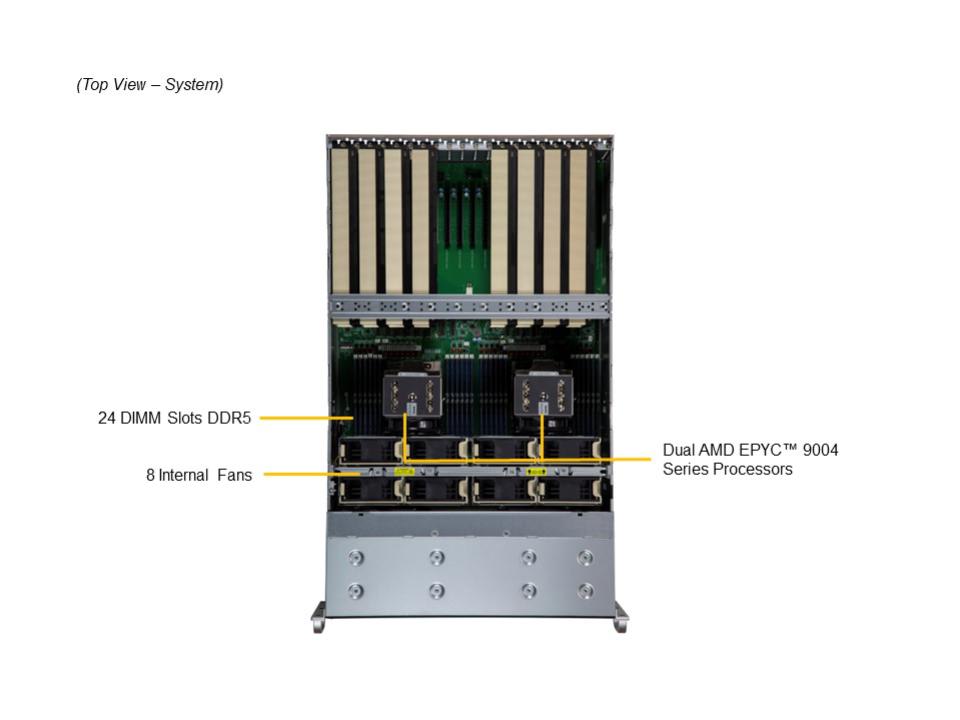 (Top View – System)

24 DIMM Slots DDR5

8 Internal Fans

Dual AMD EPYC™ 9004 Series Processors