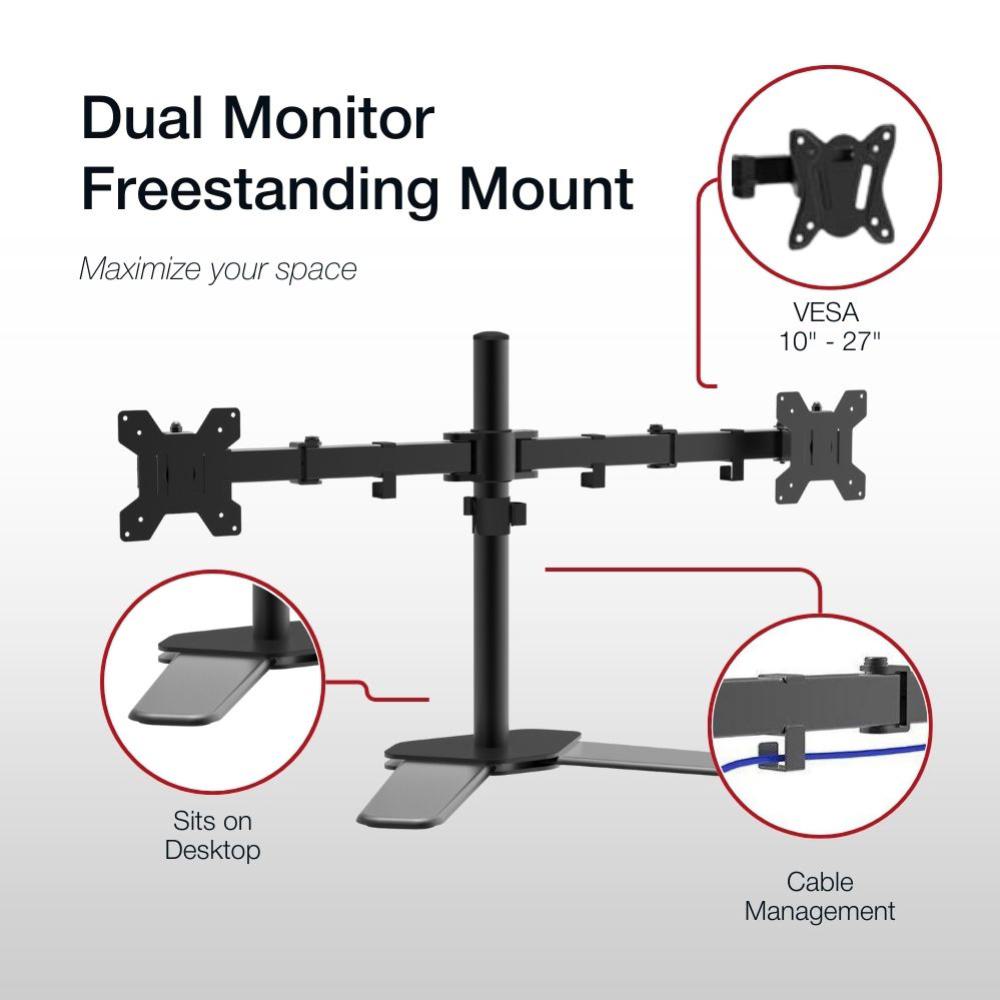 Dual Monitor Freestanding Mount

Maximize your space

VESA
10" - 27"

Sits on Desktop

Cable Management